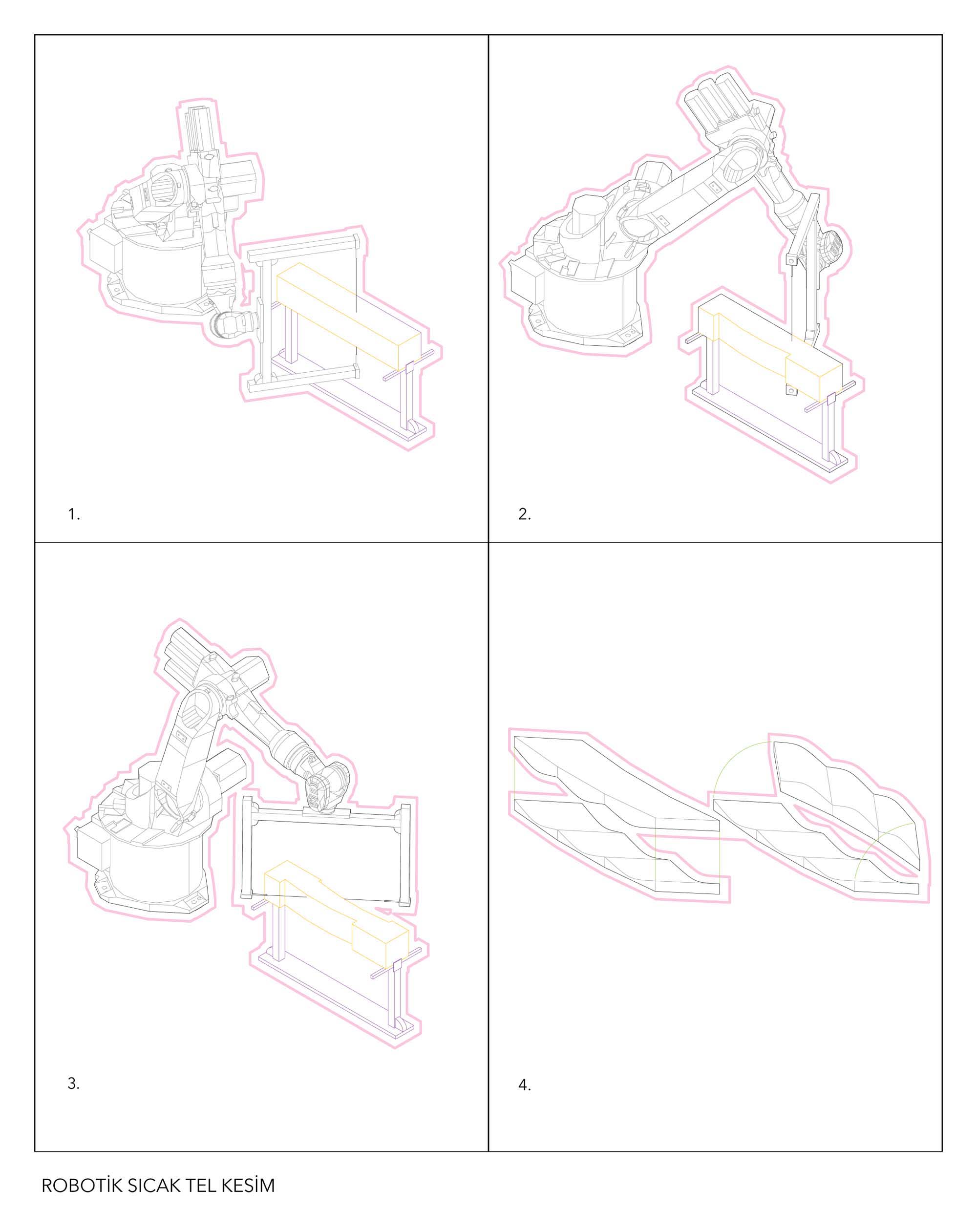 1.

2.

3.

4.

ROBOTİK SICAK TEL KESİM